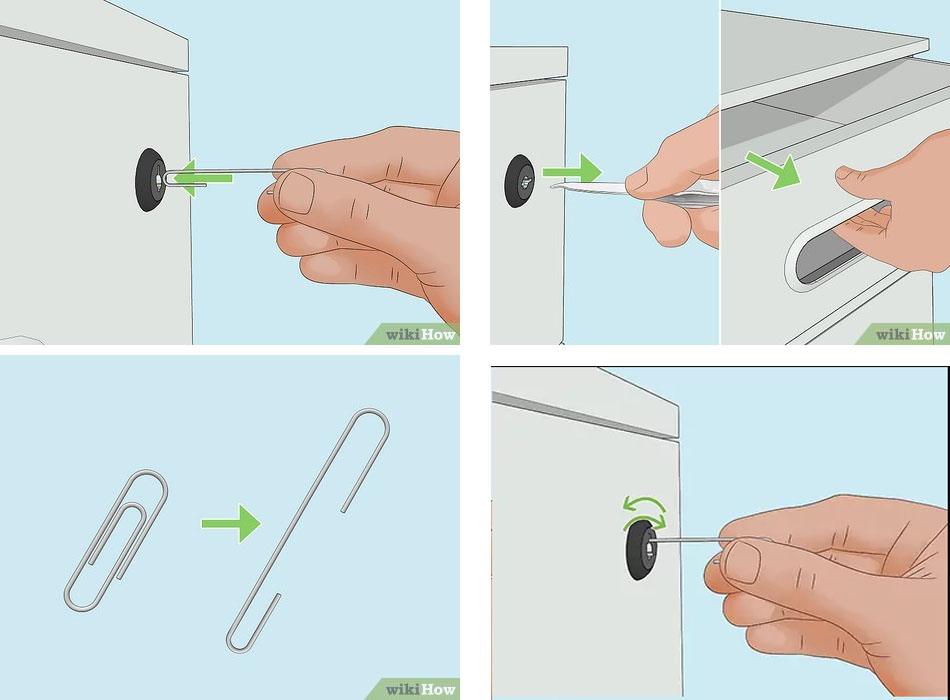 wikiHow

wikiHow

wikiHow